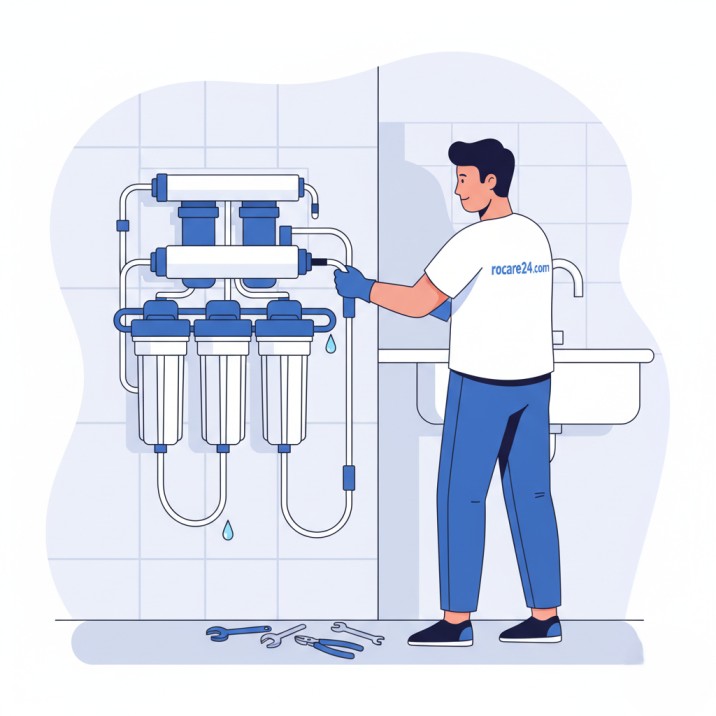 rocare24.com